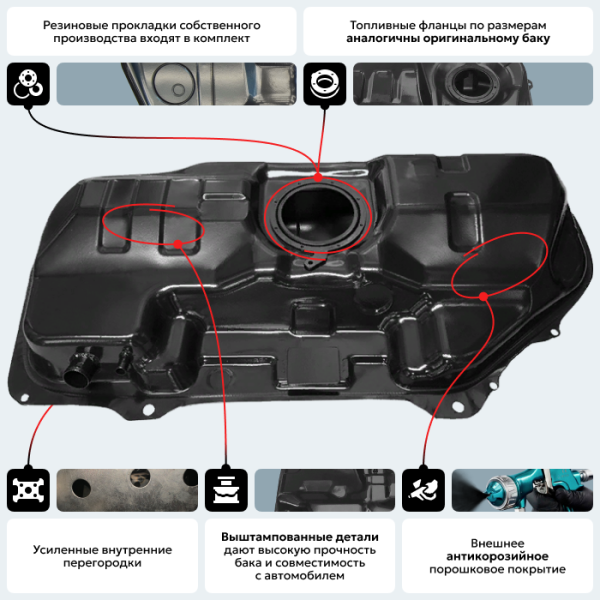 Резиновые прокладки собственного производства входят в комплект

Топливные фланцы по размерам аналогичны оригинальному баку

Усиленные внутренние перегородки

Выштампованные детали дают высокую прочность бака и совместимость с автомобилем

Внешнее антикорозийное порошковое покрытие