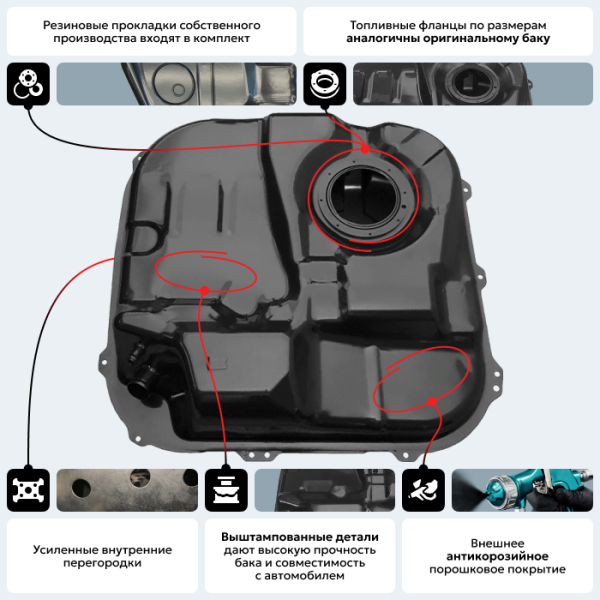 Резиновые прокладки собственного производства входят в комплект

Топливные фланцы по размерам аналогичны оригинальному баку

Усиленные внутренние перегородки

Выштампованные детали дают высокую прочность бака и совместимость с автомобилем

Внешнее антикорозийное порошковое покрытие